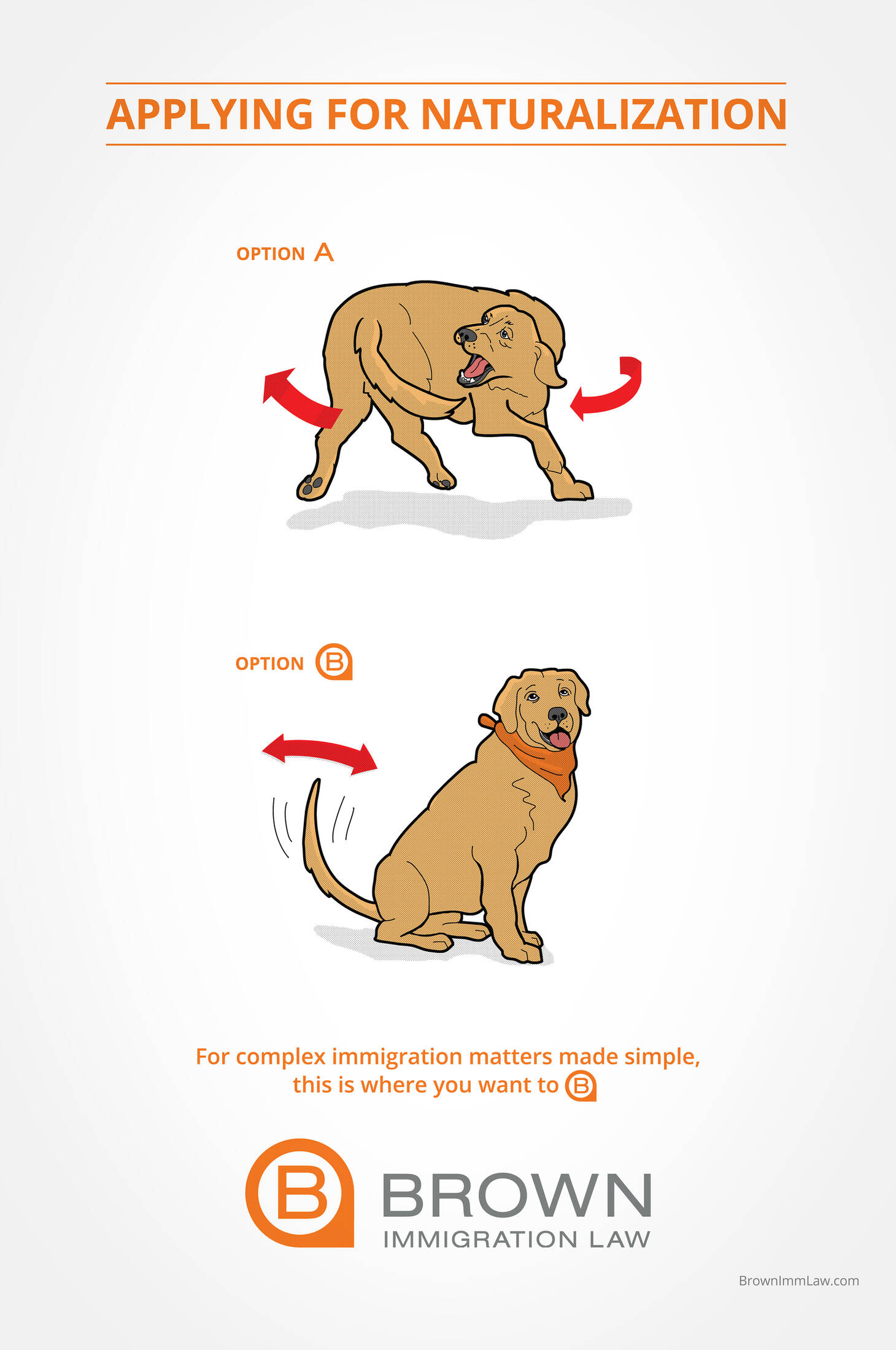 APPLYING FOR NATURALIZATION

OPTION A

OPTION B

For complex immigration matters made simple, this is where you want to B

B BROWN IMMIGRATION LAW

BrownImmLaw.com