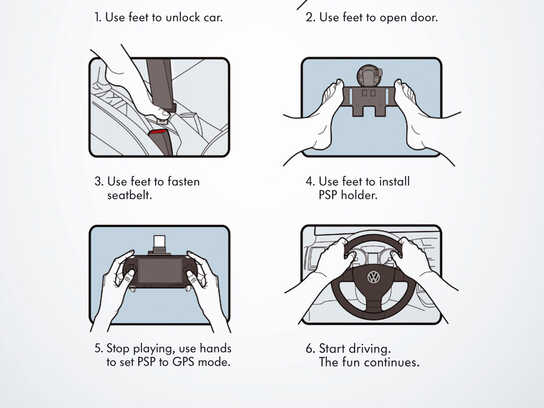 1. Use feet to unlock car.

2. Use feet to open door.

3. Use feet to fasten seatbelt.

4. Use feet to install PSP holder.

5. Stop playing, use hands to set PSP to GPS mode.

6. Start driving. The fun continues.