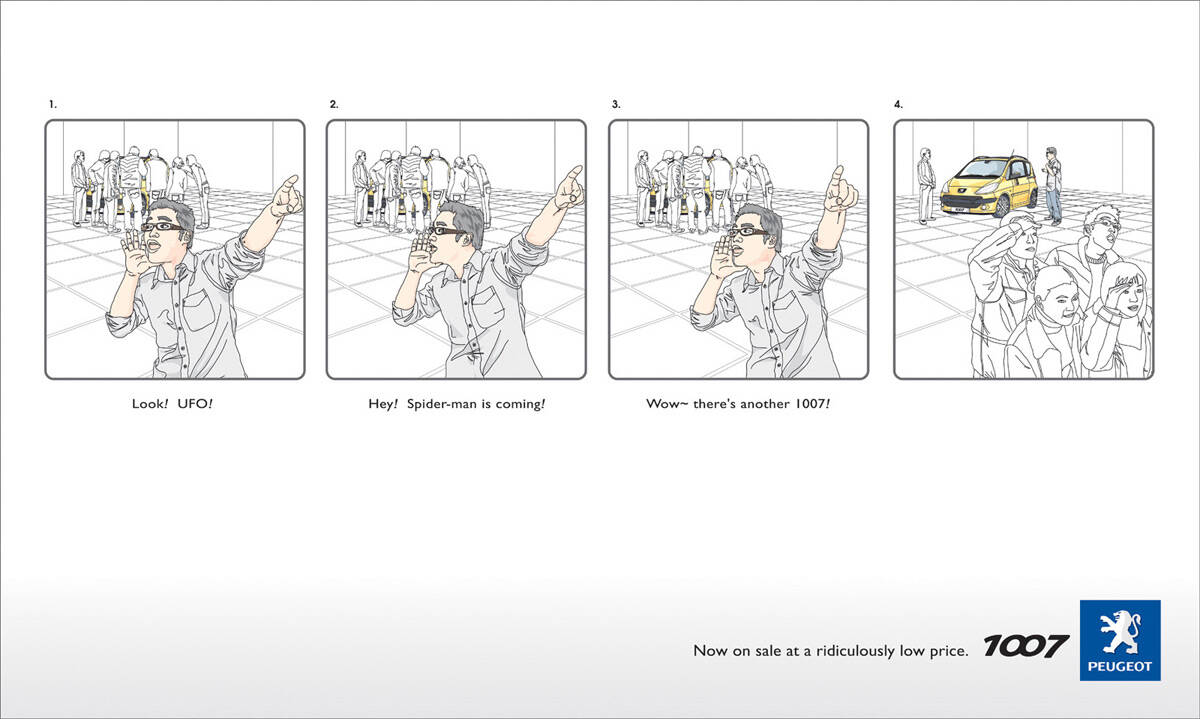 1.

Look! UFO!

2.

Hey! Spider-man is coming!

3.

Wow~ there's another 1007!

4.

Now on sale at a ridiculously low price. 1007

PEUGEOT