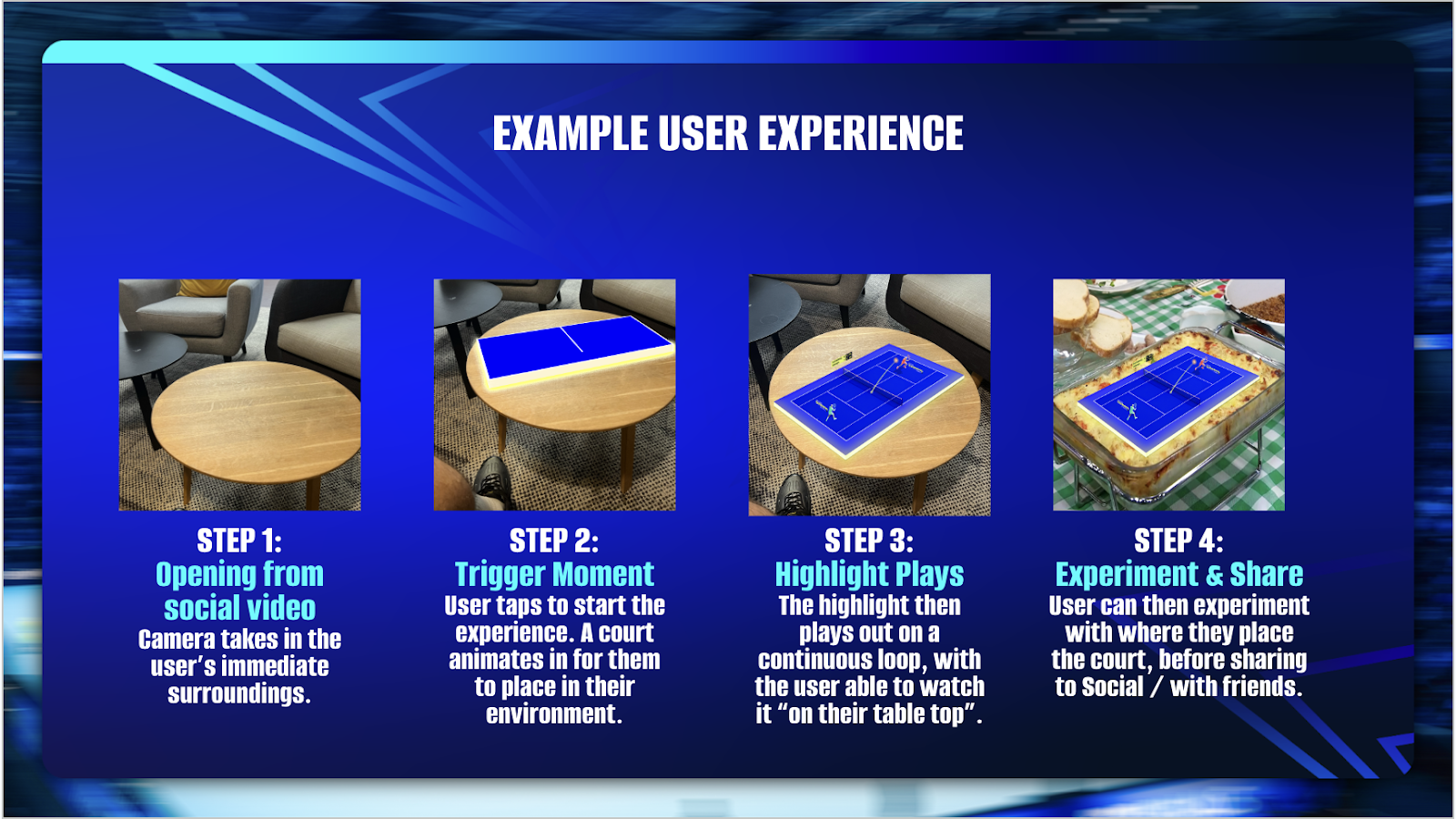 EXAMPLE USER EXPERIENCE

STEP 1:
Opening from social video
Camera takes in the user's immediate surroundings.

STEP 2:
Trigger Moment
User taps to start the experience. A court animates in for them to place in their environment.

STEP 3:
Highlight Plays
The highlight then plays out on a continuous loop, with the user able to watch it "on their table top".

STEP 4:
Experiment & Share
User can then experiment with where they place the court, before sharing to Social / with friends.