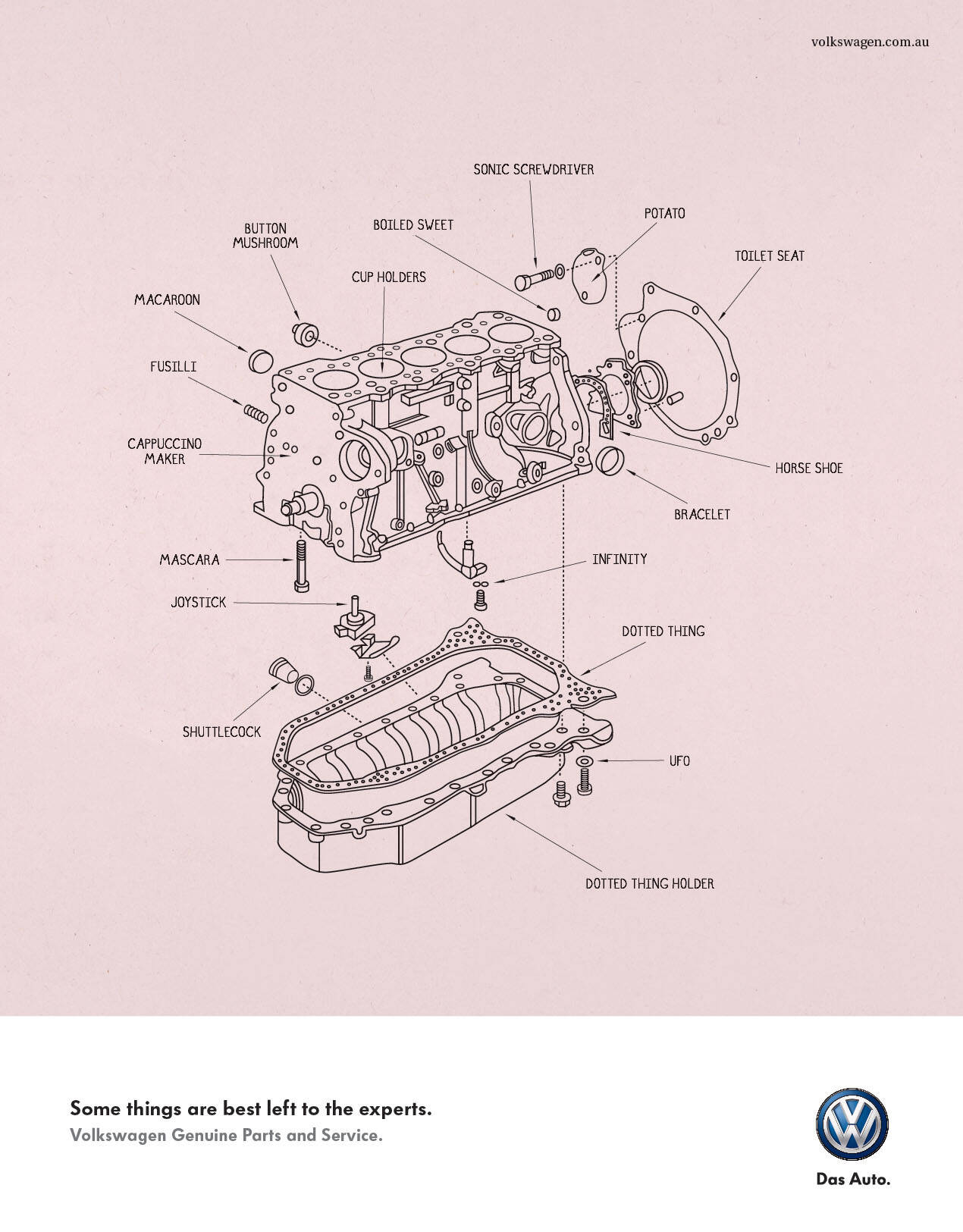 volkswagen.com.au

SONIC SCREWDRIVER

POTATO

BOILED SWEET

BUTTON MUSHROOM

TOILET SEAT

CUP HOLDERS

MACAROON

FUSILLI

CAPPUCCINO MAKER

HORSE SHOE

BRACELET

MASCARA

INFINITY

JOYSTICK

DOTTED THING

SHUTTLECOCK

UFO

DOTTED THING HOLDER

Some things are best left to the experts.
Volkswagen Genuine Parts and Service.

Das Auto.