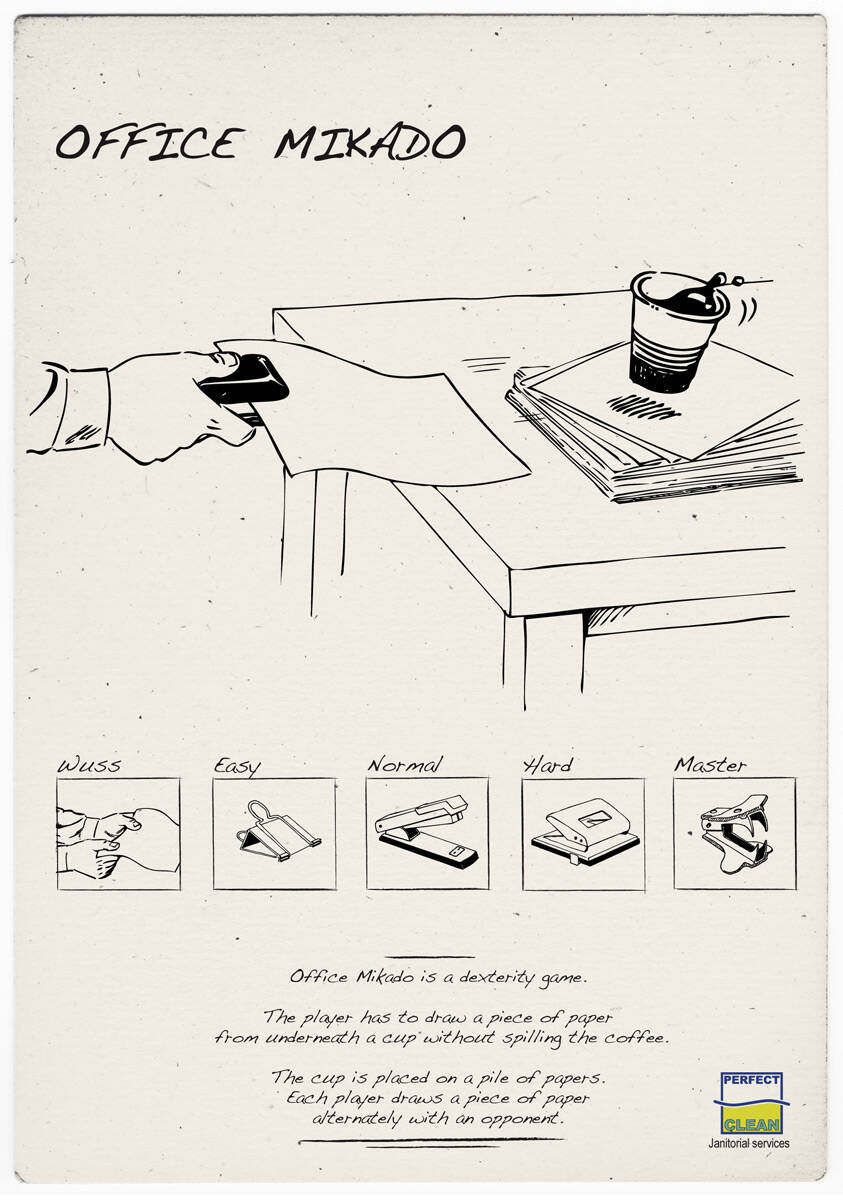 OFFICE MIKADO

Wuss

Easy

Normal

Hard

Master

Office Mikado is a dexterity game.

The player has to draw a piece of paper from underneath a cup without spilling the coffee.

The cup is placed on a pile of papers. Each player draws a piece of paper alternately with an opponent.

PERFECT CLEAN
Janitorial services