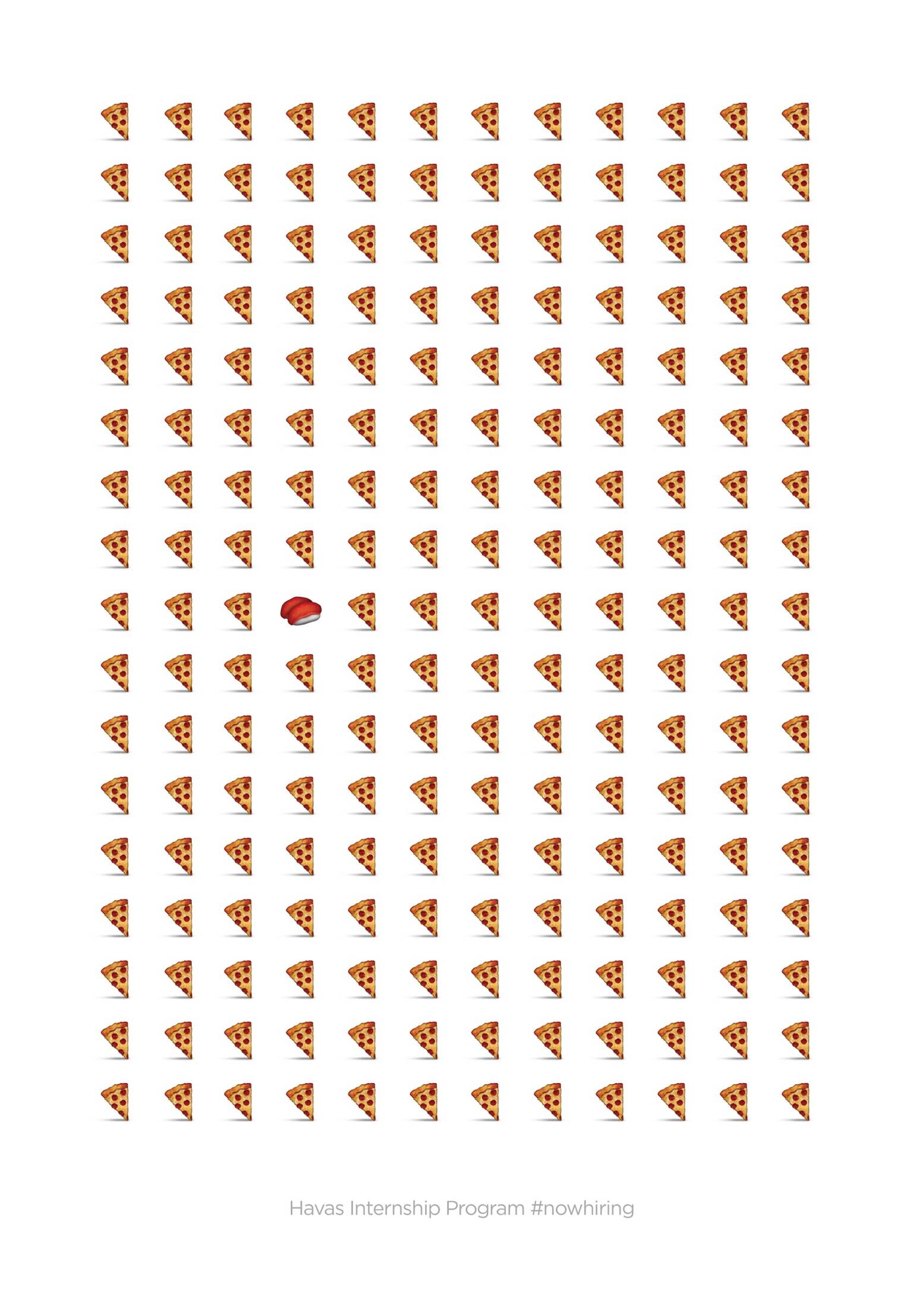 Havas Internship Program #nowhiring